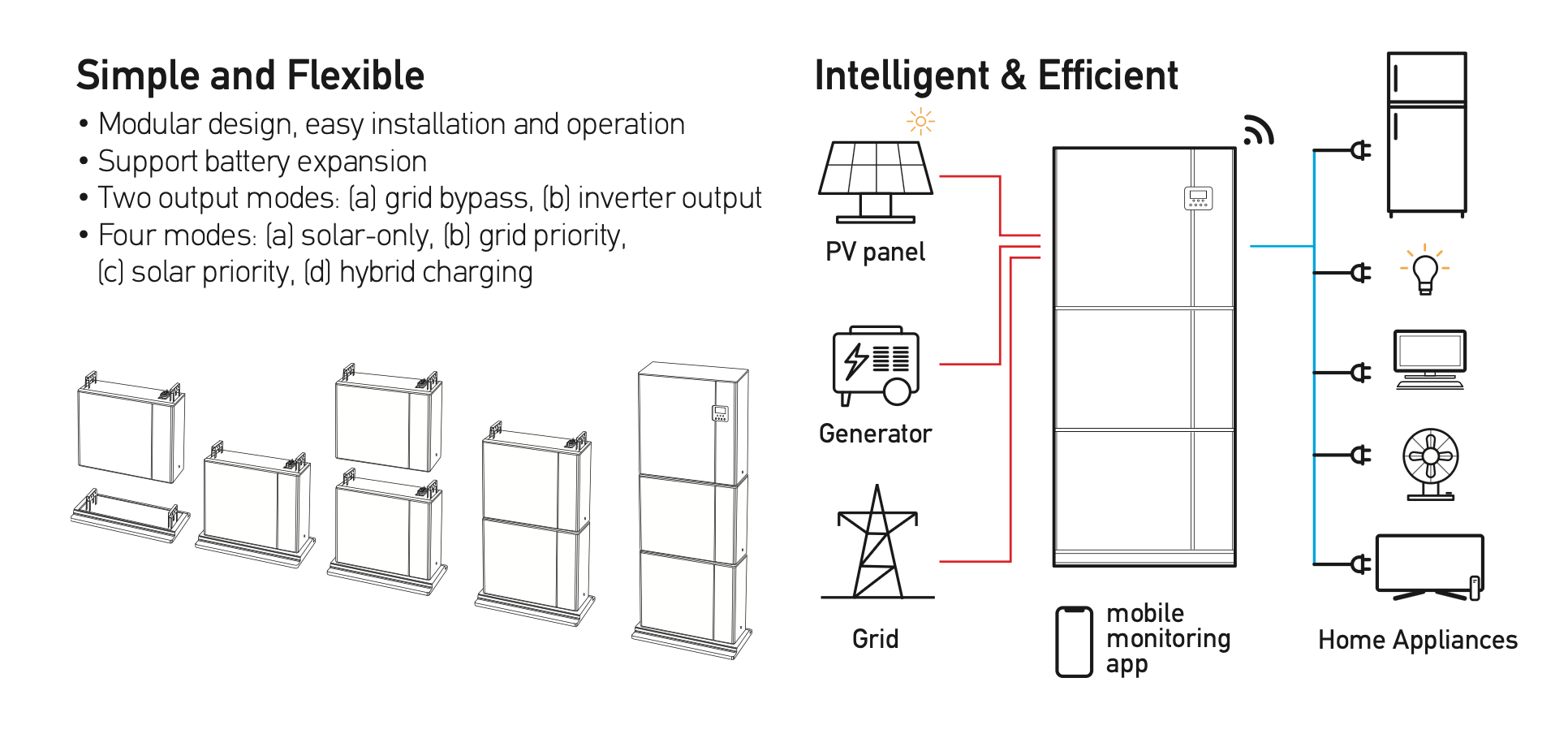 Simple and Flexible

• Modular design, easy installation and operation
• Support battery expansion
• Two output modes: (a) grid bypass, (b) inverter output
• Four modes: (a) solar-only, (b) grid priority, (c) solar priority, (d) hybrid charging

Intelligent & Efficient

PV panel

Generator

Grid

mobile monitoring app

Home Appliances